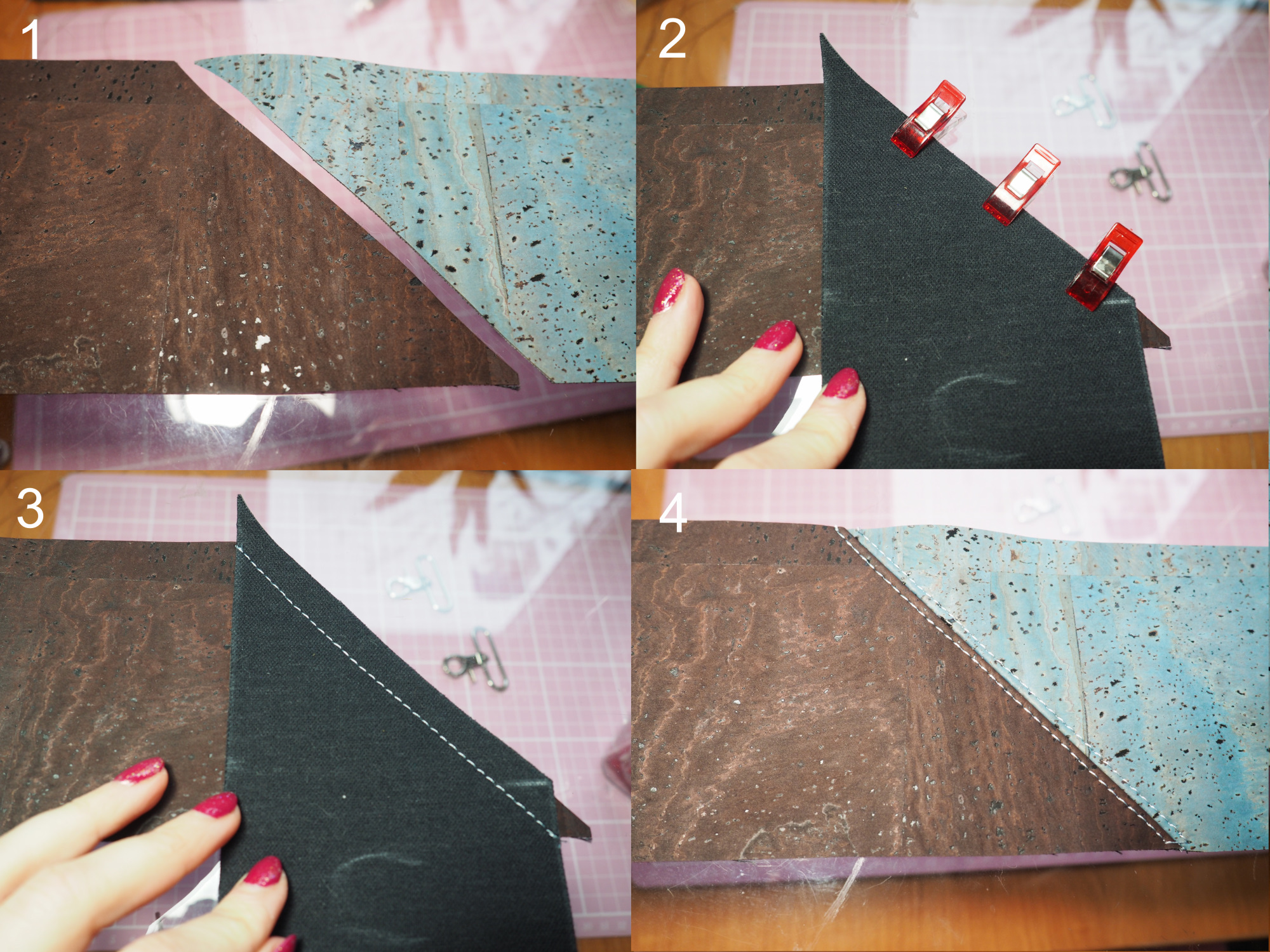 1

2

3

4